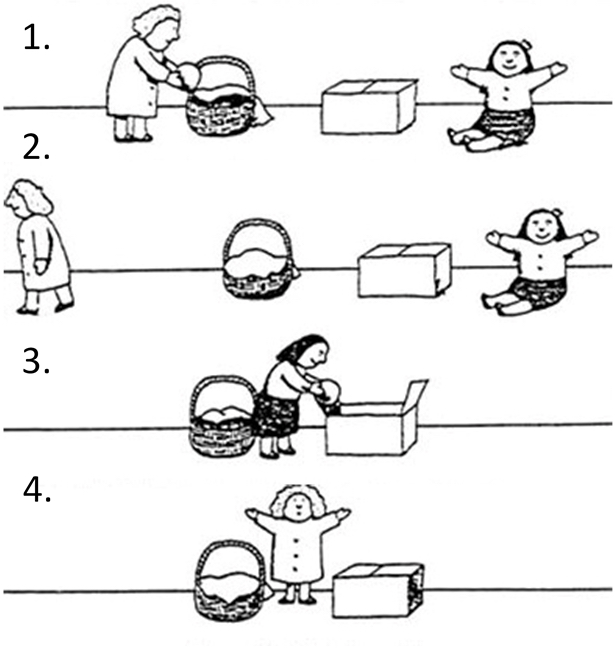 1.

2.

3.

4.